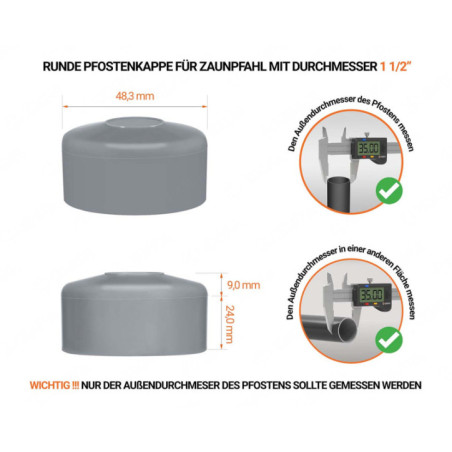 RUNDE PFOSTENKAPPE FÜR ZAUNPFAHL MIT DURCHMESSER 1 1/2"

48,3 mm

Den Außendurchmesser des Pfostens messen

35.00

9,0 mm

24,0 mm

Den Außendurchmesser in einer anderen Fläche messen

35.00

WICHTIG !!! NUR DER AUßENDURCHMESER DES PFOSTENS SOLLTE GEMESSEN WERDEN