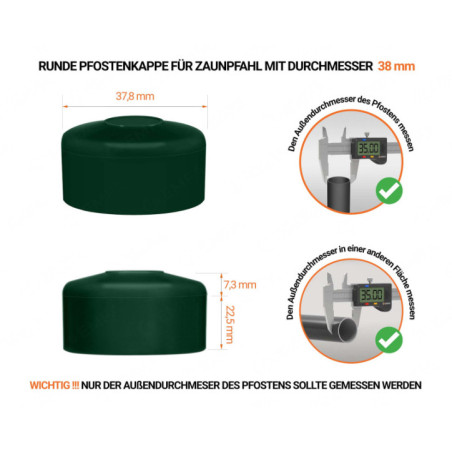 RUNDE PFOSTENKAPPE FÜR ZAUNPFAHL MIT DURCHMESSER 38 mm

37,8 mm

Den Außendurchmesser des Pfostens messen

35.00

7,3 mm

22,5 mm

Den Außendurchmesser in einer anderen Fläche messen

35.00

WICHTIG !!! NUR DER AUßENDURCHMESER DES PFOSTENS SOLLTE GEMESSEN WERDEN