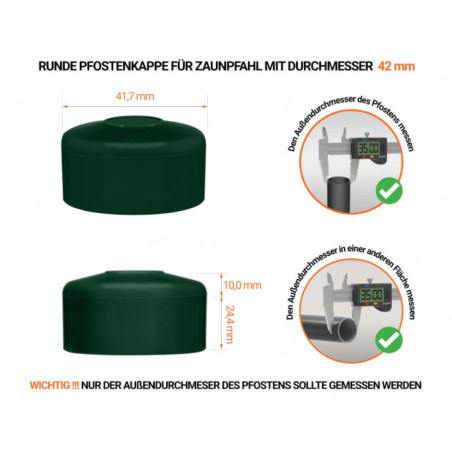 RUNDE PFOSTENKAPPE FÜR ZAUNPFAHL MIT DURCHMESSER 42 mm

41,7 mm

Den Außendurchmesser des Pfostens messen

35.00

10,0 mm

24,4 mm

Den Außendurchmesser in einer anderen Fläche messen

35.00

WICHTIG !!! NUR DER AUßENDURCHMESER DES PFOSTENS SOLLTE GEMESSEN WERDEN